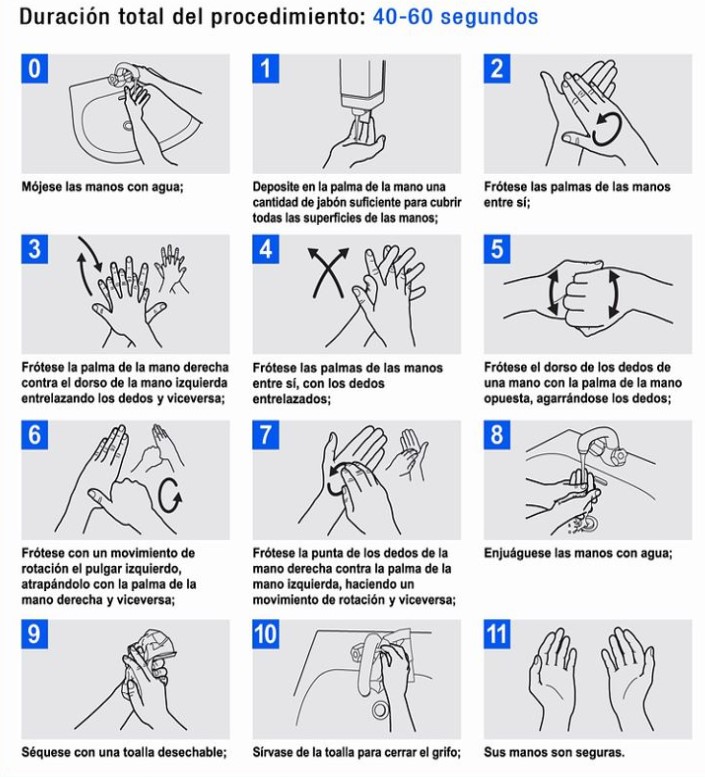 Duración total del procedimiento: 40-60 segundos

0
Mójese las manos con agua;

1
Deposite en la palma de la mano una cantidad de jabón suficiente para cubrir todas las superficies de las manos;

2
Frótese las palmas de las manos entre sí;

3
Frótese la palma de la mano derecha contra el dorso de la mano izquierda entrelazando los dedos y viceversa;

4
Frótese las palmas de las manos entre sí, con los dedos entrelazados;

5
Frótese el dorso de los dedos de una mano con la palma de la mano opuesta, agarrándose los dedos;

6
Frótese con un movimiento de rotación el pulgar izquierdo, atrapándolo con la palma de la mano derecha y viceversa;

7
Frótese la punta de los dedos de la mano derecha contra la palma de la mano izquierda, haciendo un movimiento de rotación y viceversa;

8
Enjuáguese las manos con agua;

9
Séquese con una toalla desechable;

10
Sírvase de la toalla para cerrar el grifo;

11
Sus manos son seguras.